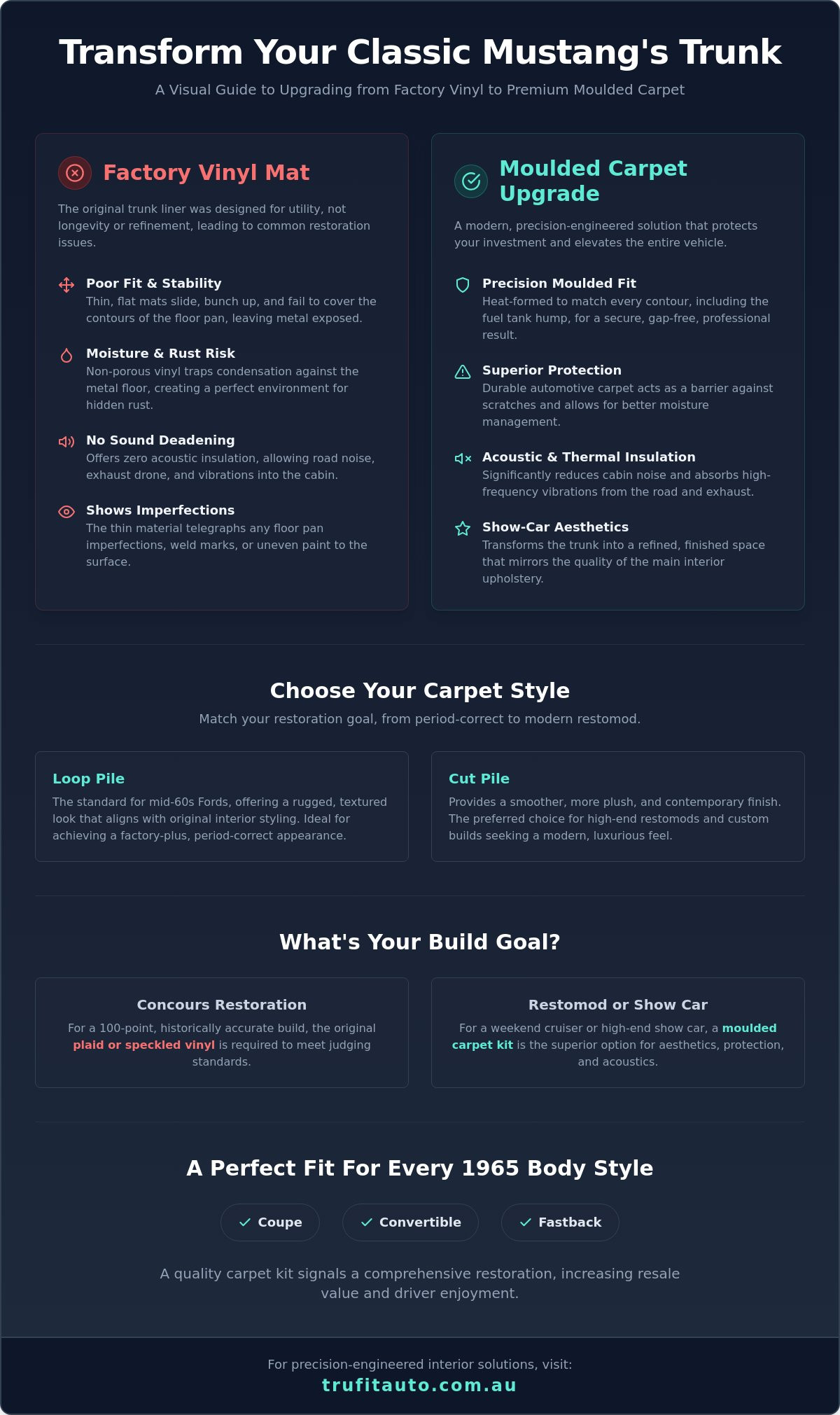 Transform Your Classic Mustang's Trunk

A Visual Guide to Upgrading from Factory Vinyl to Premium Moulded Carpet

Factory Vinyl Mat

The original trunk liner was designed for utility, not longevity or refinement, leading to common restoration issues.

Poor Fit & Stability
Thin, flat mats slide, bunch up, and fail to cover the contours of the floor pan, leaving metal exposed.

Moisture & Rust Risk
Non-porous vinyl traps condensation against the metal floor, creating a perfect environment for hidden rust.

No Sound Deadening
Offers zero acoustic insulation, allowing road noise, exhaust drone, and vibrations into the cabin.

Shows Imperfections
The thin material telegraphs any floor pan imperfections, weld marks, or uneven paint to the surface.

Moulded Carpet Upgrade

A modern, precision-engineered solution that protects your investment and elevates the entire vehicle.

Precision Moulded Fit
Heat-formed to match every contour, including the fuel tank hump, for a secure, gap-free, professional result.

Superior Protection
Durable automotive carpet acts as a barrier against scratches and allows for better moisture management.

Acoustic & Thermal Insulation
Significantly reduces cabin noise and absorbs high-frequency vibrations from the road and exhaust.

Show-Car Aesthetics
Transforms the trunk into a refined, finished space that mirrors the quality of the main interior upholstery.

Choose Your Carpet Style

Match your restoration goal, from period-correct to modern restomod.

Loop Pile
The standard for mid-60s Fords, offering a rugged, textured look that aligns with original interior styling. Ideal for achieving a factory-plus, period-correct appearance.

Cut Pile
Provides a smoother, more plush, and contemporary finish. The preferred choice for high-end restomods and custom builds seeking a modern, luxurious feel.

What's Your Build Goal?

Concours Restoration
For a 100-point, historically accurate build, the original plaid or speckled vinyl is required to meet judging standards.

Restomod or Show Car
For a weekend cruiser or high-end show car, a moulded carpet kit is the superior option for aesthetics, protection, and acoustics.

A Perfect Fit For Every 1965 Body Style

✓ Coupe ✓ Convertible ✓ Fastback

A quality carpet kit signals a comprehensive restoration, increasing resale value and driver enjoyment.

For precision-engineered interior solutions, visit:
trufitauto.com.au