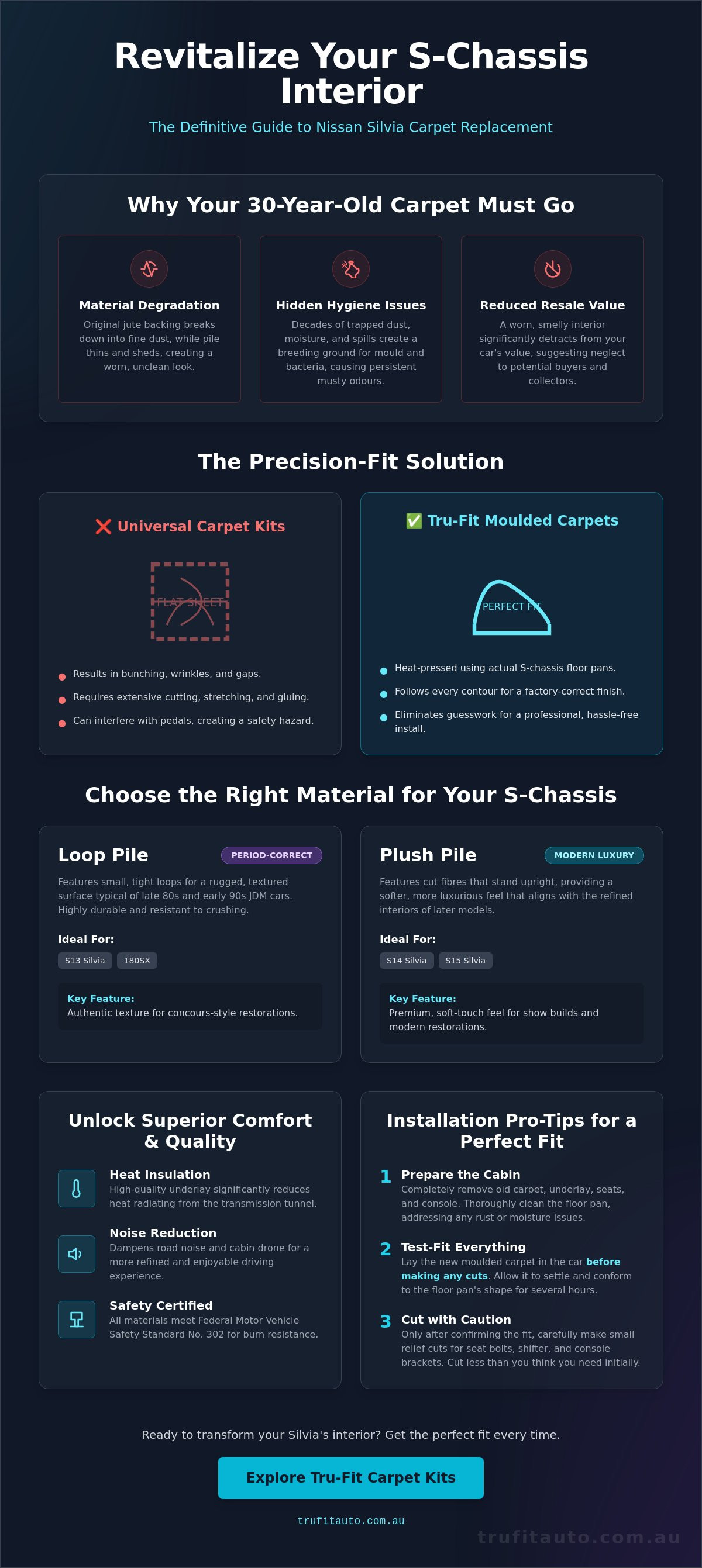 Revitalize Your S-Chassis Interior

The Definitive Guide to Nissan Silvia Carpet Replacement

Why Your 30-Year-Old Carpet Must Go

Material Degradation

Original jute backing breaks down into fine dust, while pile thins and sheds, creating a worn, unclean look.

Hidden Hygiene Issues

Decades of trapped dust, moisture, and spills create a breeding ground for mould and bacteria, causing persistent musty odours.

Reduced Resale Value

A worn, smelly interior significantly detracts from your car's value, suggesting neglect to potential buyers and collectors.

The Precision-Fit Solution

❌ Universal Carpet Kits

FLAT SHEET

• Results in bunching, wrinkles, and gaps.
• Requires extensive cutting, stretching, and gluing.
• Can interfere with pedals, creating a safety hazard.

✅ Tru-Fit Moulded Carpets

PERFECT FIT

• Heat-pressed using actual S-chassis floor pans.
• Follows every contour for a factory-correct finish.
• Eliminates guesswork for a professional, hassle-free install.

Choose the Right Material for Your S-Chassis

Loop Pile

PERIOD-CORRECT

Features small, tight loops for a rugged, textured surface typical of late 80s and early 90s JDM cars. Highly durable and resistant to crushing.

Ideal For:

S13 Silvia 180SX

Key Feature:
Authentic texture for concours-style restorations.

Plush Pile

MODERN LUXURY

Features cut fibres that stand upright, providing a softer, more luxurious feel that aligns with the refined interiors of later models.

Ideal For:

S14 Silvia S15 Silvia

Key Feature:
Premium, soft-touch feel for show builds and modern restorations.

Unlock Superior Comfort & Quality

Heat Insulation
High-quality underlay significantly reduces heat radiating from the transmission tunnel.

Noise Reduction
Dampens road noise and cabin drone for a more refined and enjoyable driving experience.

Safety Certified
All materials meet Federal Motor Vehicle Safety Standard No. 302 for burn resistance.

Installation Pro-Tips for a Perfect Fit

1 Prepare the Cabin
Completely remove old carpet, underlay, seats, and console. Thoroughly clean the floor pan, addressing any rust or moisture issues.

2 Test-Fit Everything
Lay the new moulded carpet in the car before making any cuts. Allow it to settle and conform to the floor pan's shape for several hours.

3 Cut with Caution
Only after confirming the fit, carefully make small relief cuts for seat bolts, shifter, and console brackets. Cut less than you think you need initially.

Ready to transform your Silvia's interior? Get the perfect fit every time.

Explore Tru-Fit Carpet Kits

trufitauto.com.au

trufitauto.com.au